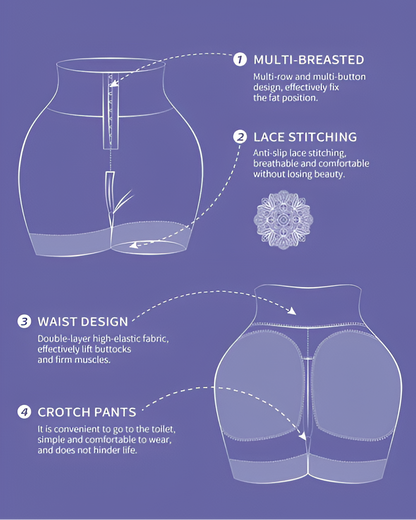 1 MULTI-BREASTED

Multi-row and multi-button design, effectively fix the fat position.

2 LACE STITCHING

Anti-slip lace stitching, breathable and comfortable without losing beauty.

3 WAIST DESIGN

Double-layer high-elastic fabric, effectively lift buttocks and firm muscles.

4 CROTCH PANTS

It is convenient to go to the toilet, simple and comfortable to wear, and does not hinder life.