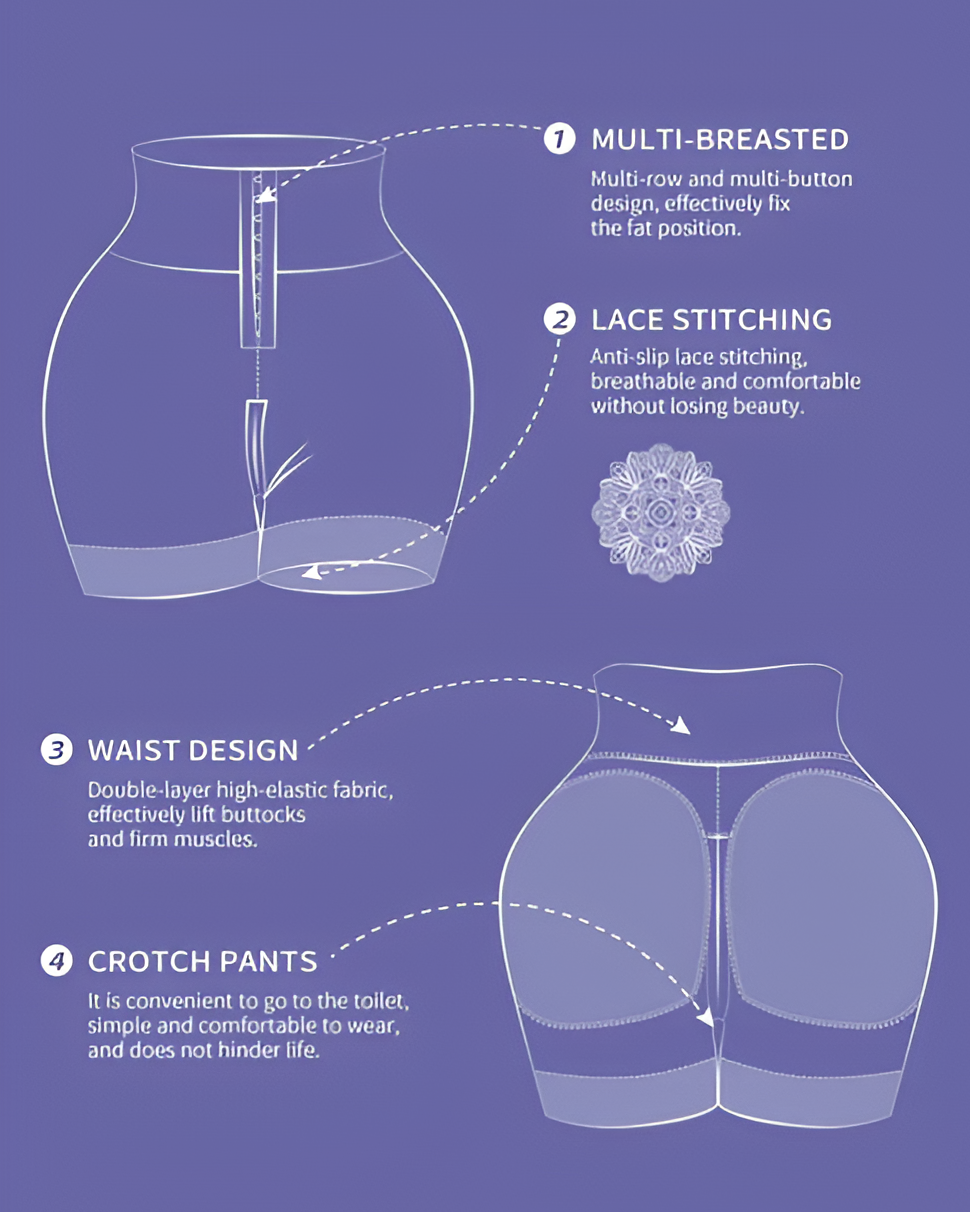 1 MULTI-BREASTED

Multi-row and multi-button design, effectively fix the fat position.

2 LACE STITCHING

Anti-slip lace stitching, breathable and comfortable without losing beauty.

3 WAIST DESIGN

Double-layer high-elastic fabric, effectively lift buttocks and firm muscles.

4 CROTCH PANTS

It is convenient to go to the toilet, simple and comfortable to wear, and does not hinder life.